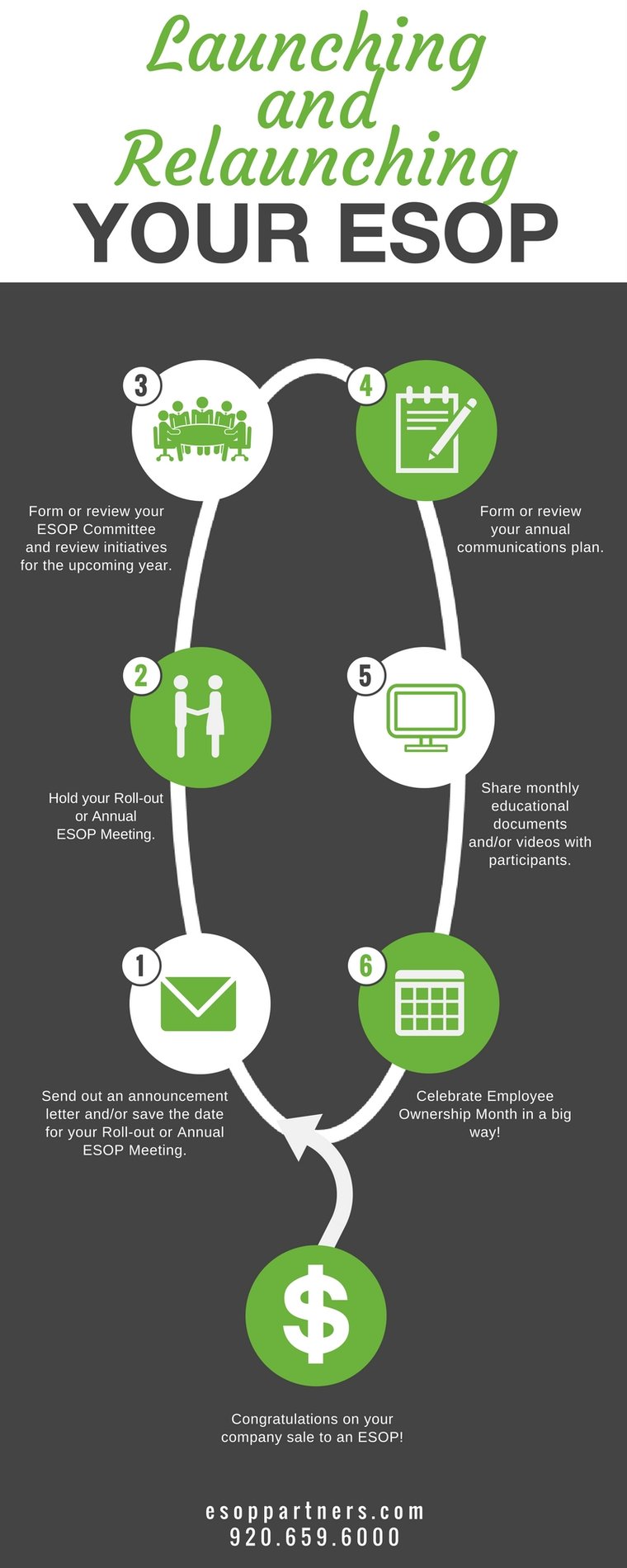 Launching and Relaunching
YOUR ESOP

3
Form or review your ESOP Committee and review initiatives for the upcoming year.

4
Form or review your annual communications plan.

2
Hold your Roll-out or Annual ESOP Meeting.

5
Share monthly educational documents and/or videos with participants.

1
Send out an announcement letter and/or save the date for your Roll-out or Annual ESOP Meeting.

6
Celebrate Employee Ownership Month in a big way!

$
Congratulations on your company sale to an ESOP!

esoppartners.com
920.659.6000